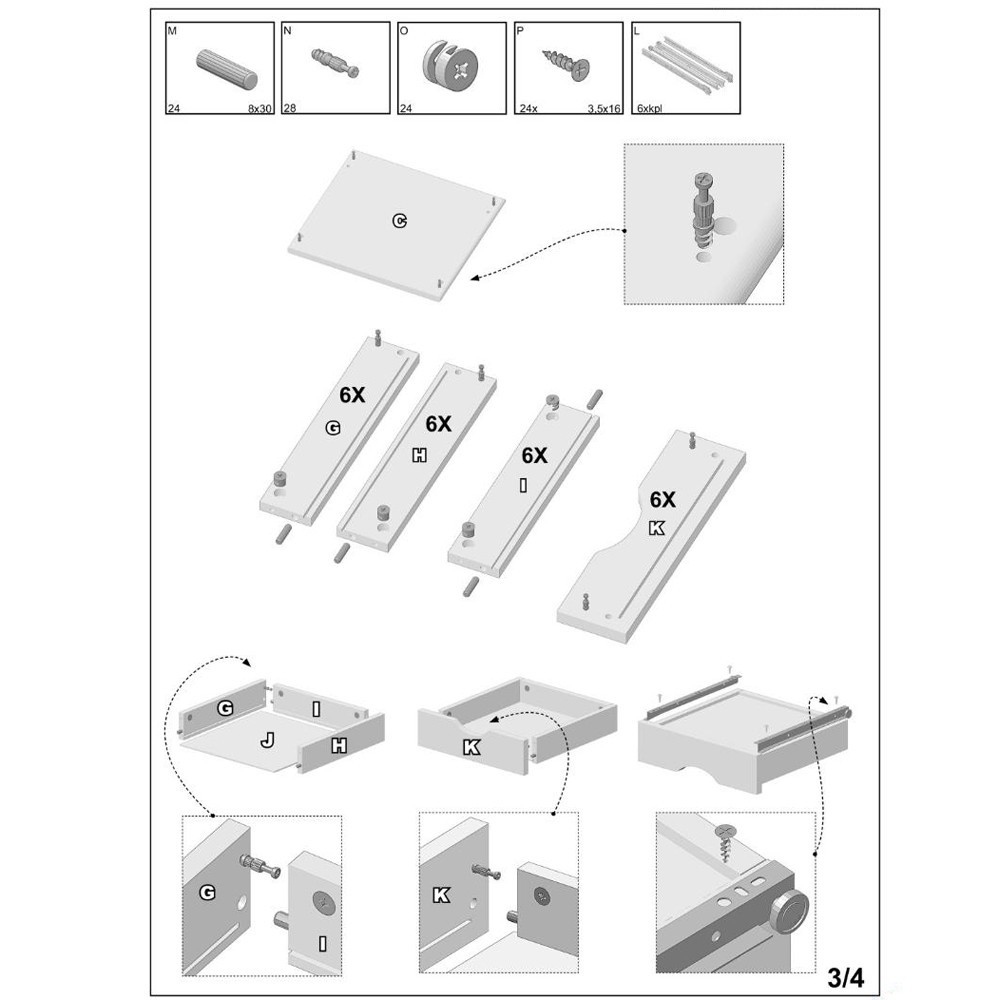 M
24 8x30

N
28

O
24

P
24x 3,5x16

L
6xkpl

C

6X
G

6X
H

6X
I

6X
K

G
I
J
H

K

G
I

K

3/4