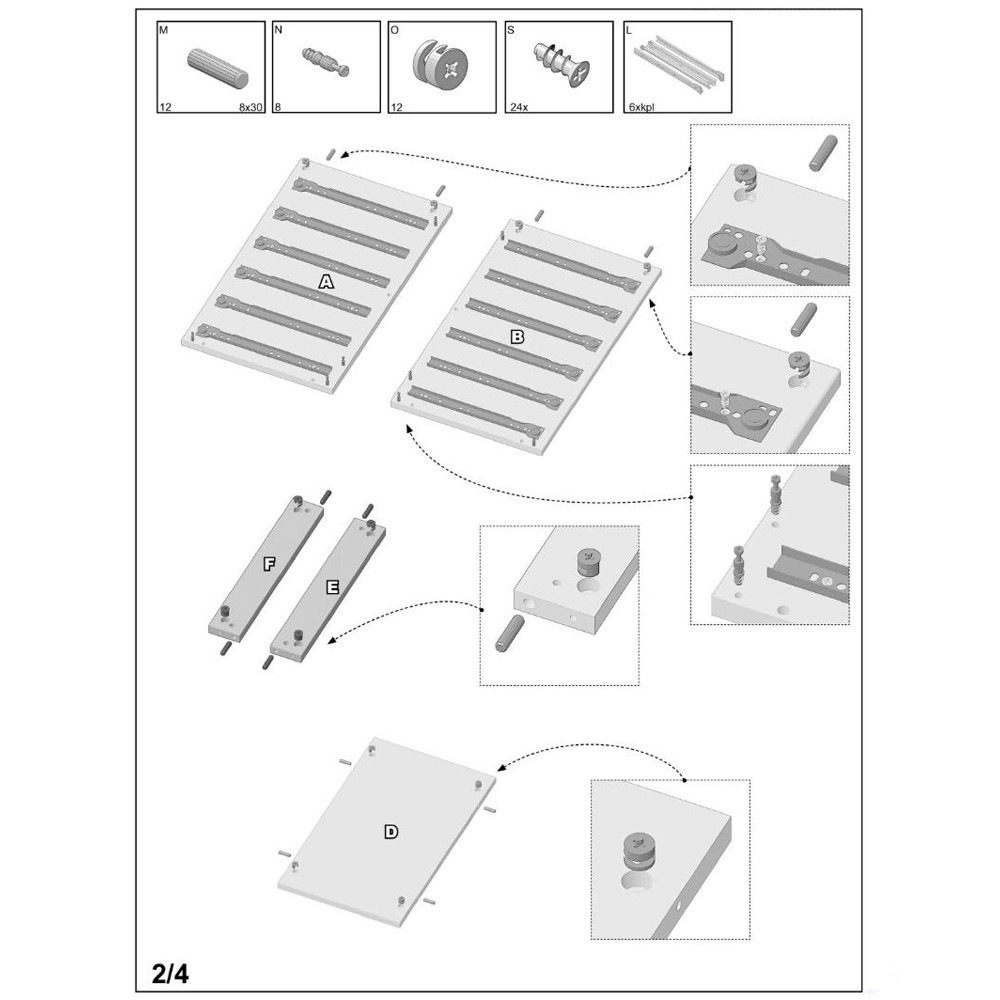 M
12 8x30

N
8

O
12

S
24x

L
6xkpl

A

B

F

E

D

2/4