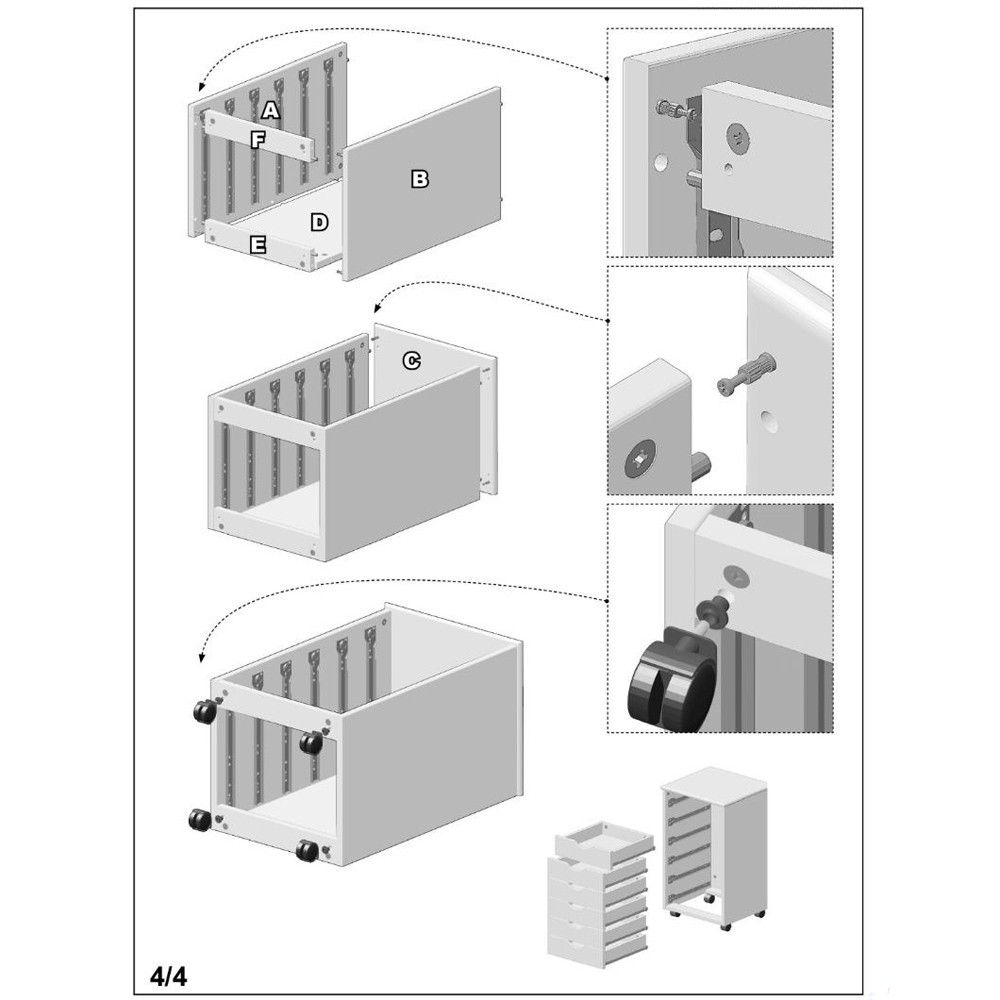 A
F
B
D
E
C
4/4