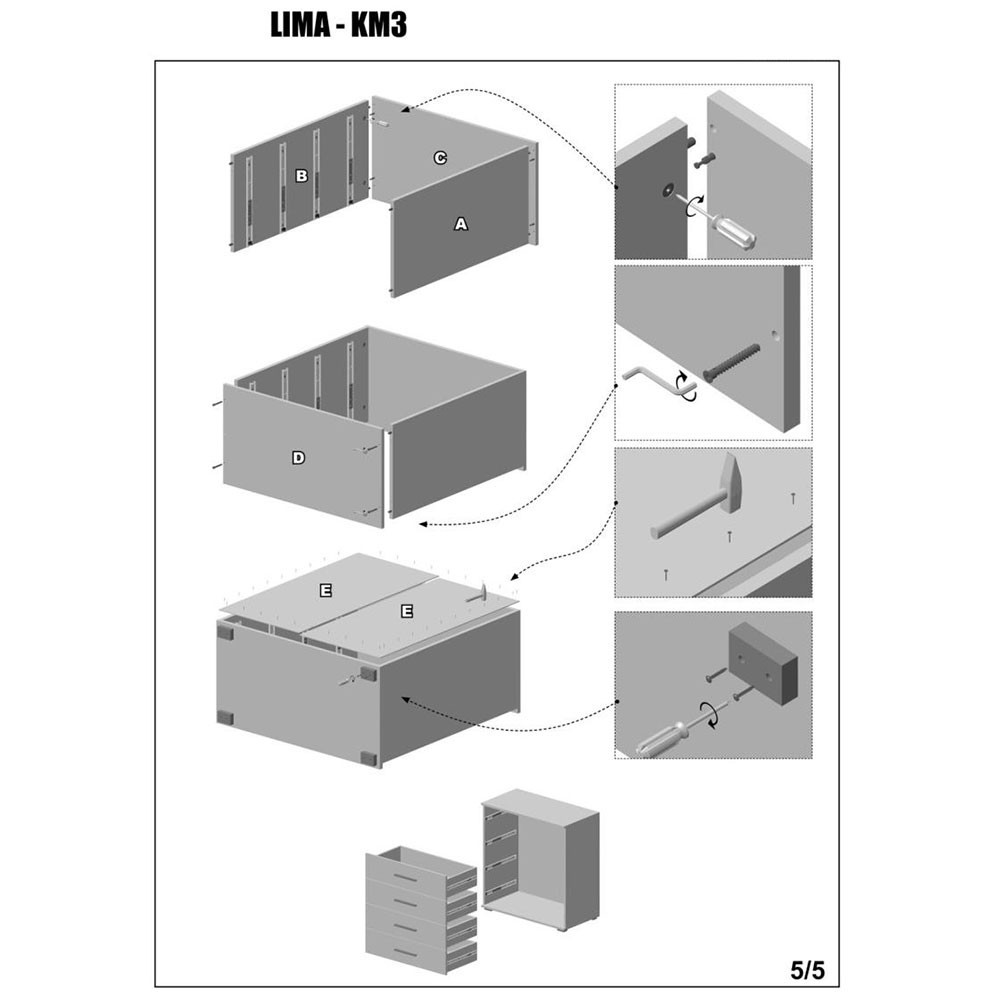 LIMA - KM3

B

C

A

D

E

E

5/5