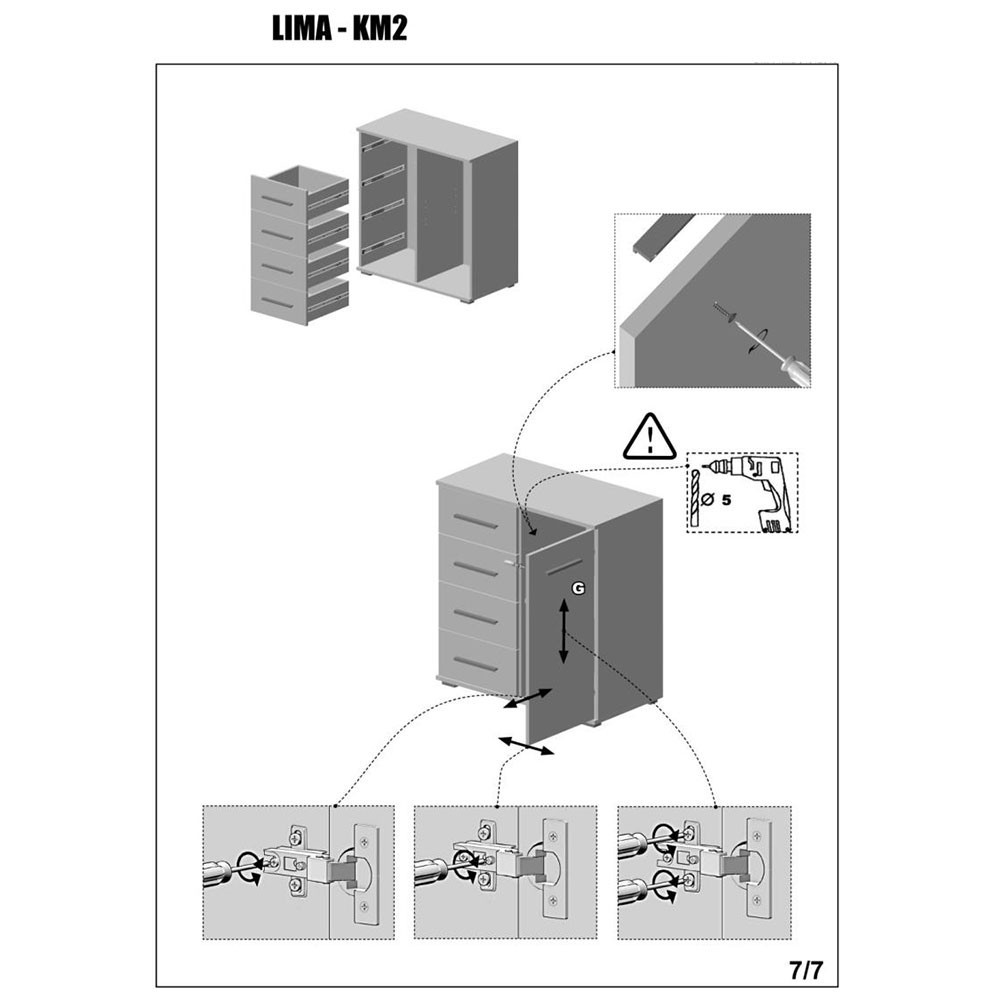 LIMA - KM2

Ø 5

G

7/7