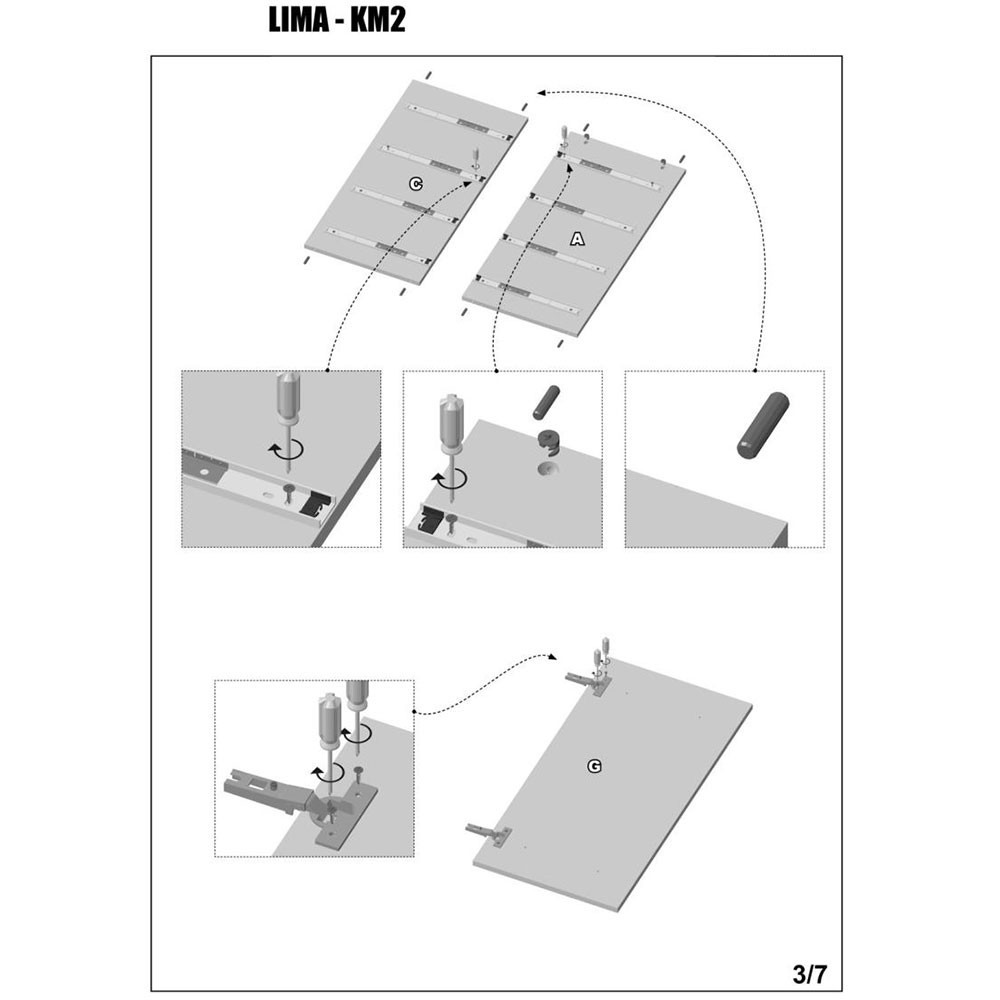 LIMA - KM2

C

A

G

3/7