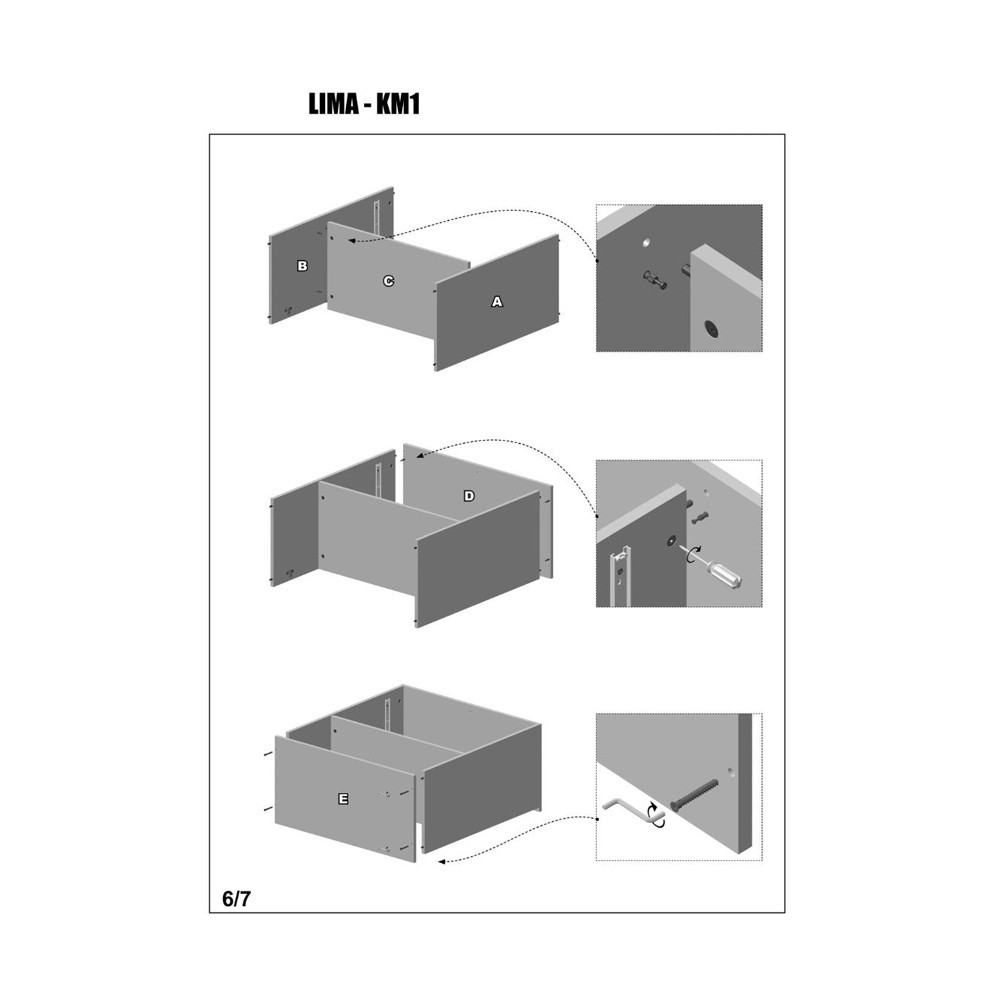 LIMA - KM1

B
C
A

D

E

6/7