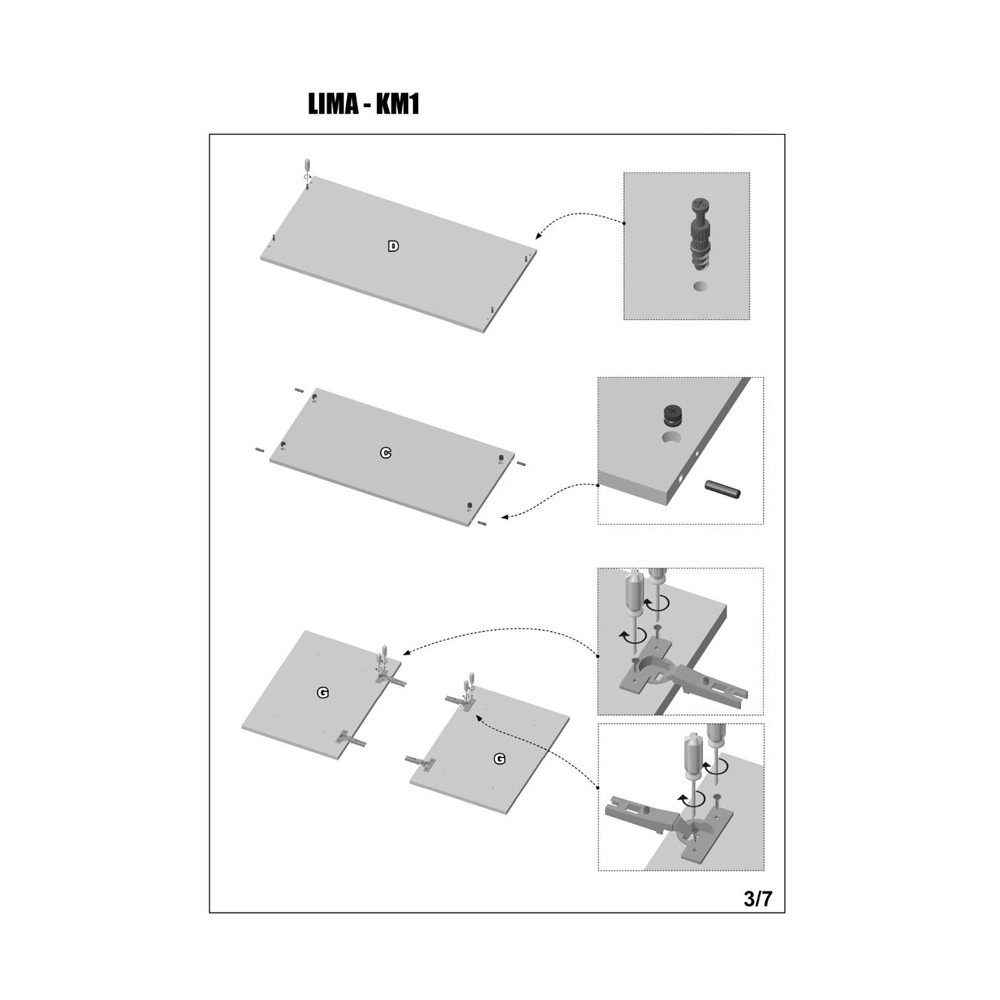 LIMA - KM1

D

C

G

G

3/7