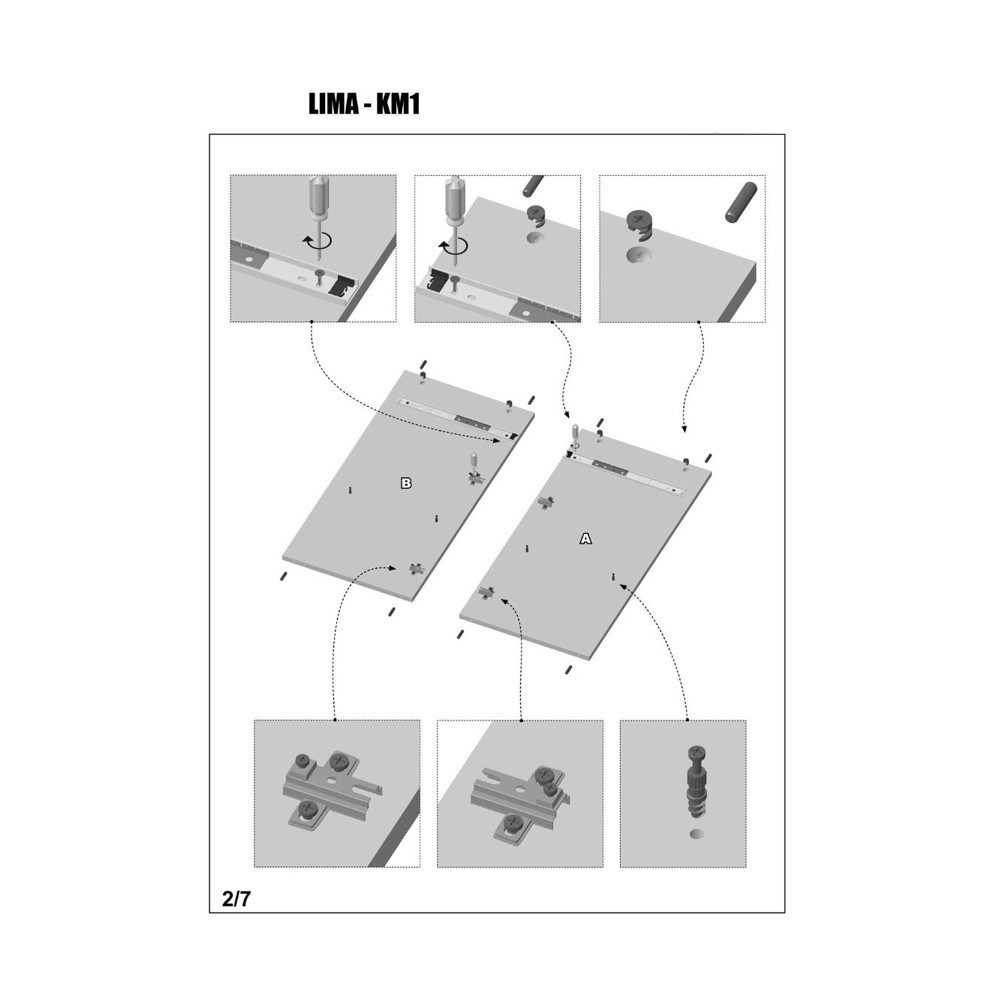 LIMA - KM1

B

A

2/7