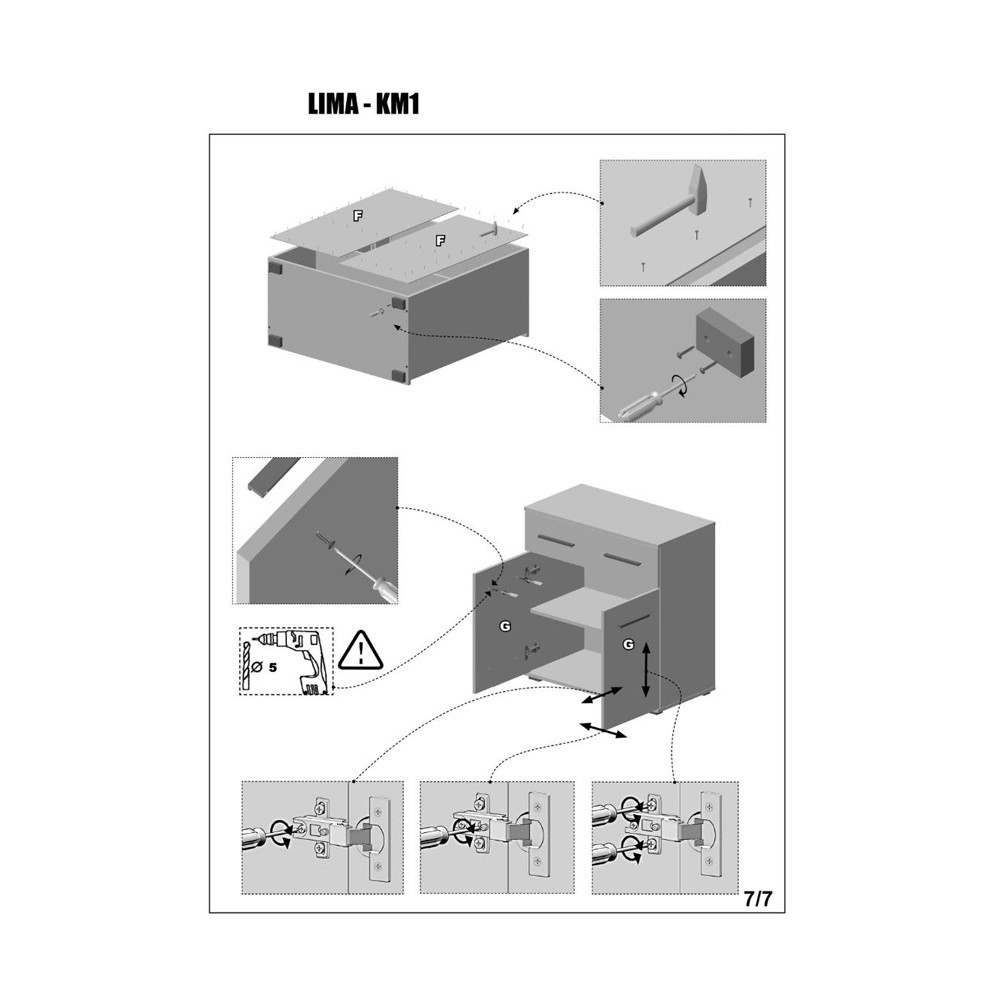 LIMA - KM1

F

F

G

G

Ø 5

7/7