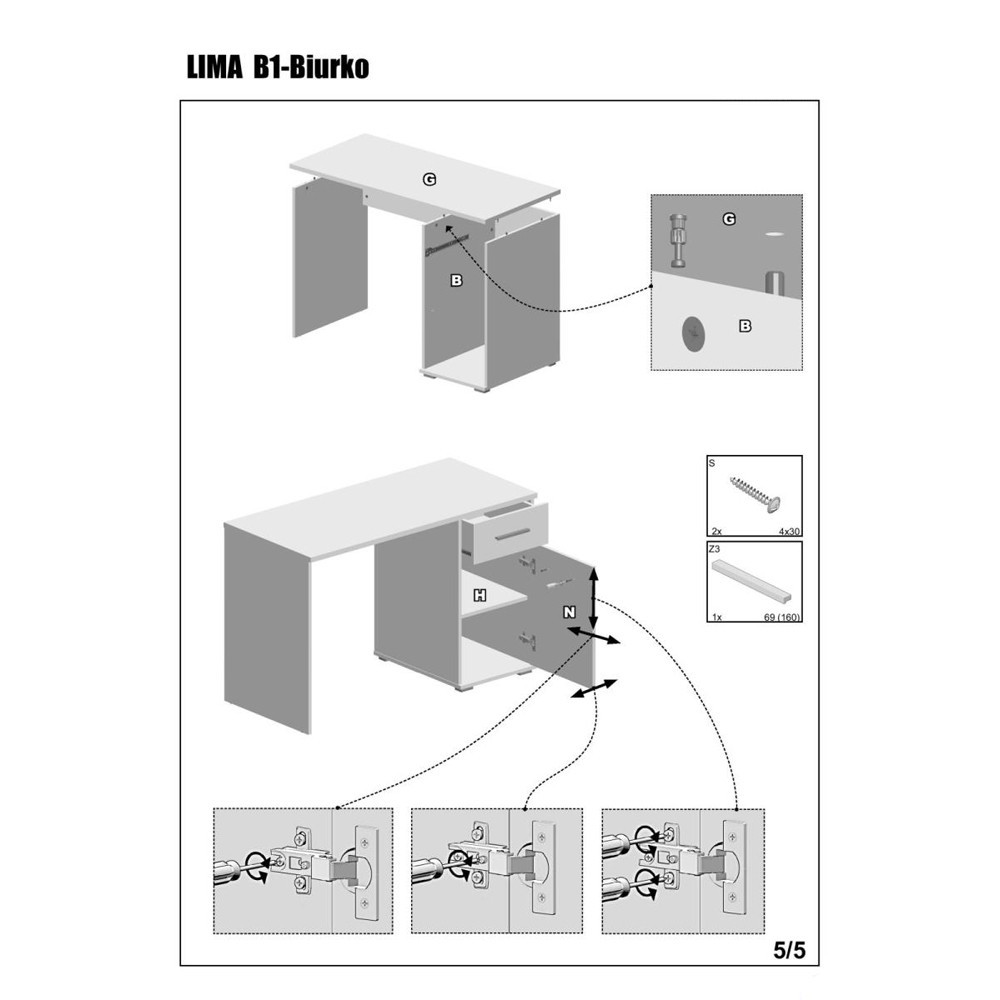 LIMA B1-Biurko

G

B

G

B

S

2x 4x30

Z3

1x 69 (160)

H

N

5/5