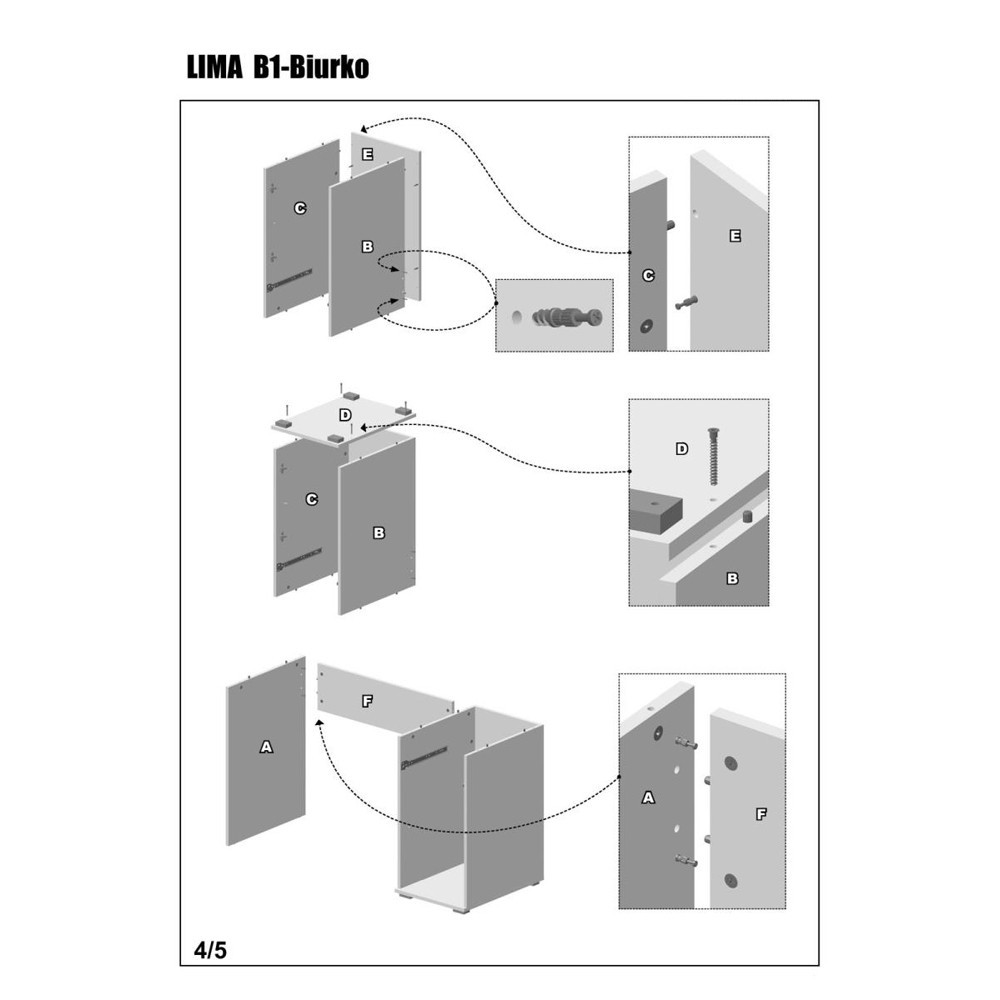 LIMA B1-Biurko

E
C
B
C
E

D
C
B
D
B

F
A
A
F

4/5