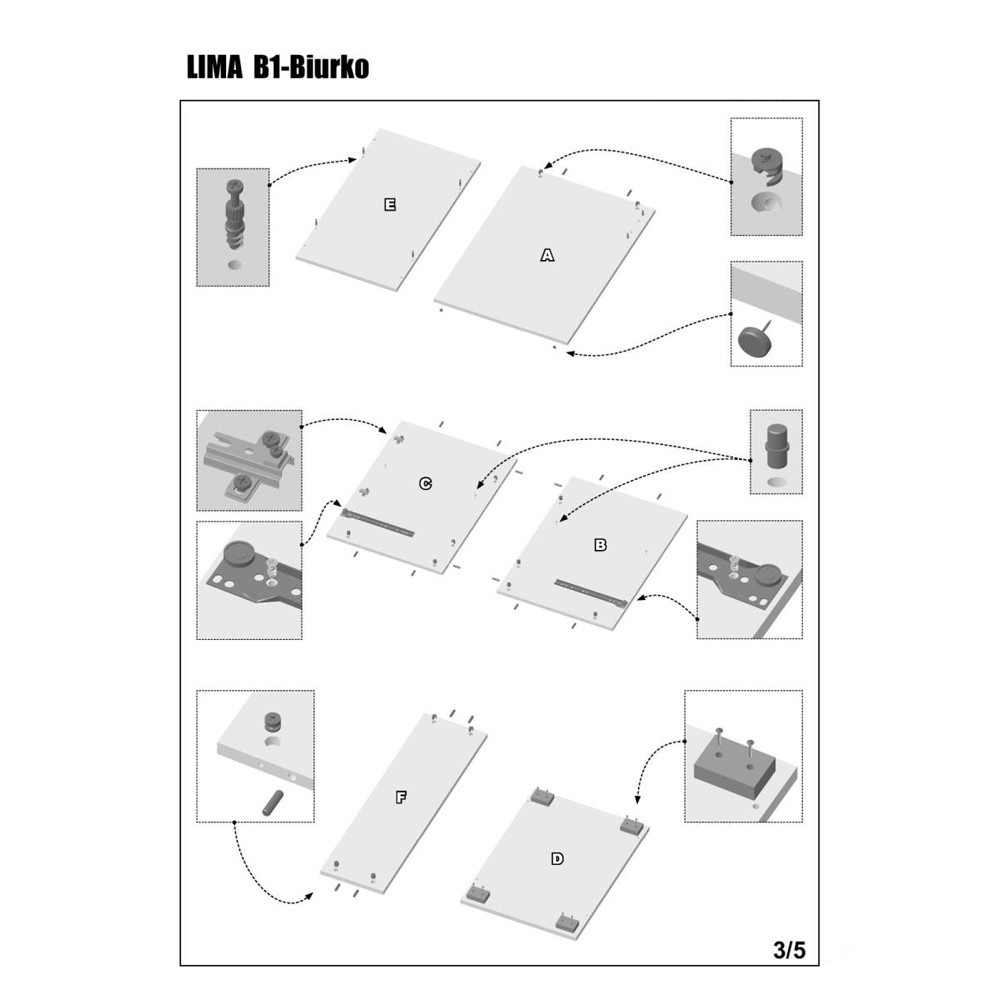 LIMA B1-Biurko

E

A

C

B

F

D

3/5