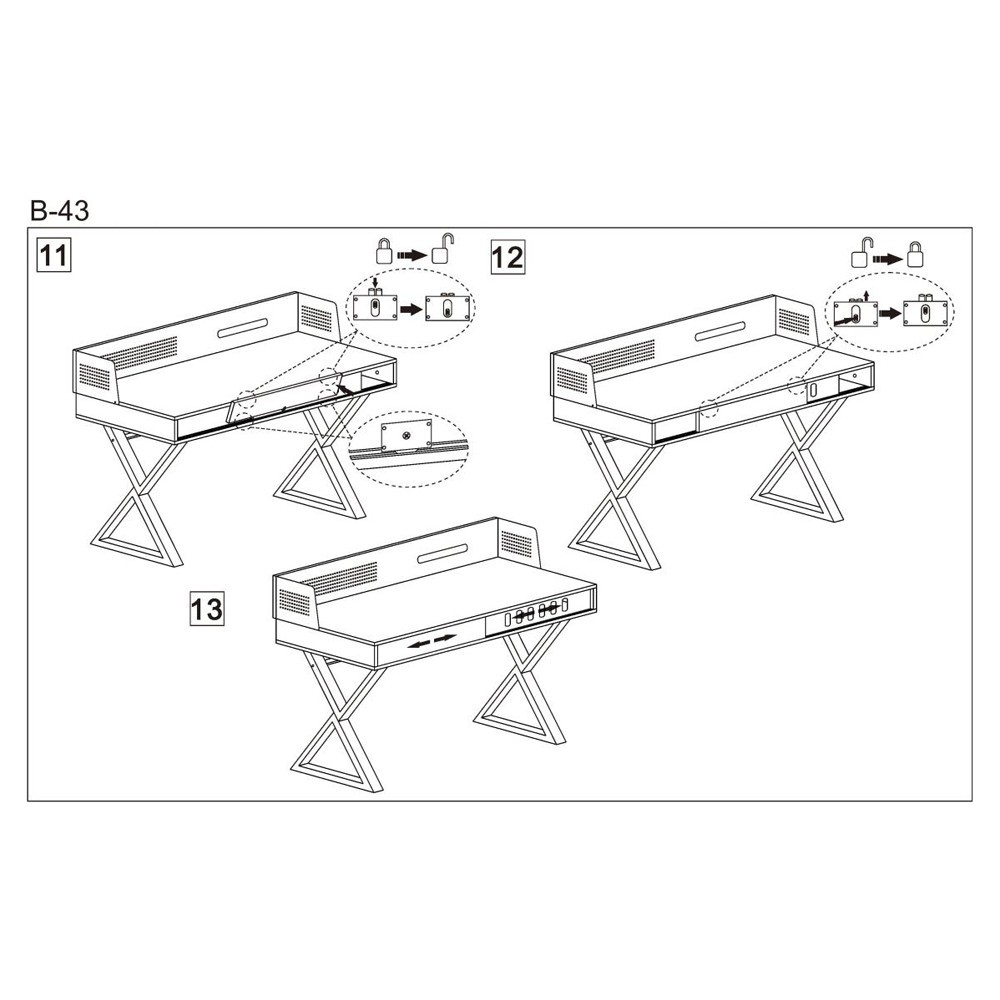 B-43

11

12

13