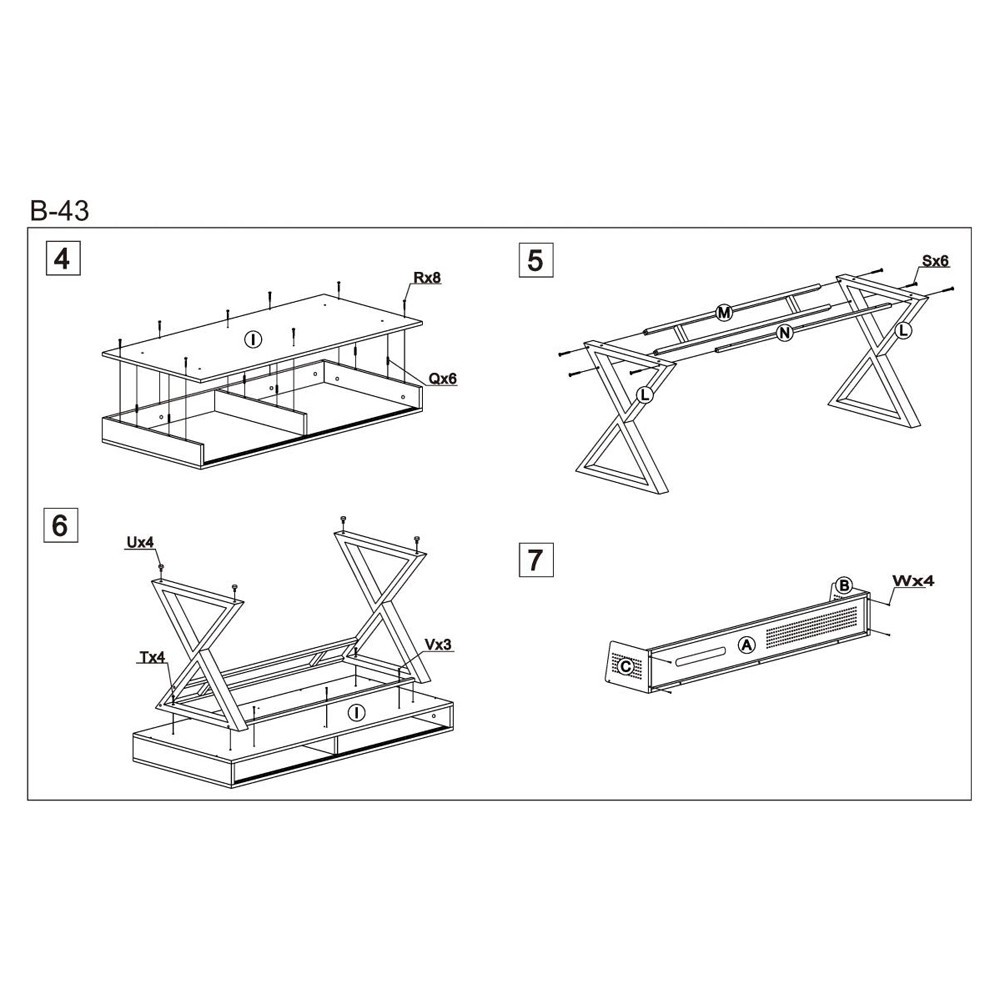 B-43

4

Rx8

I

Qx6

5

Sx6

M

N

L

L

6

Ux4

Tx4

Vx3

I

7

B

Wx4

A

C