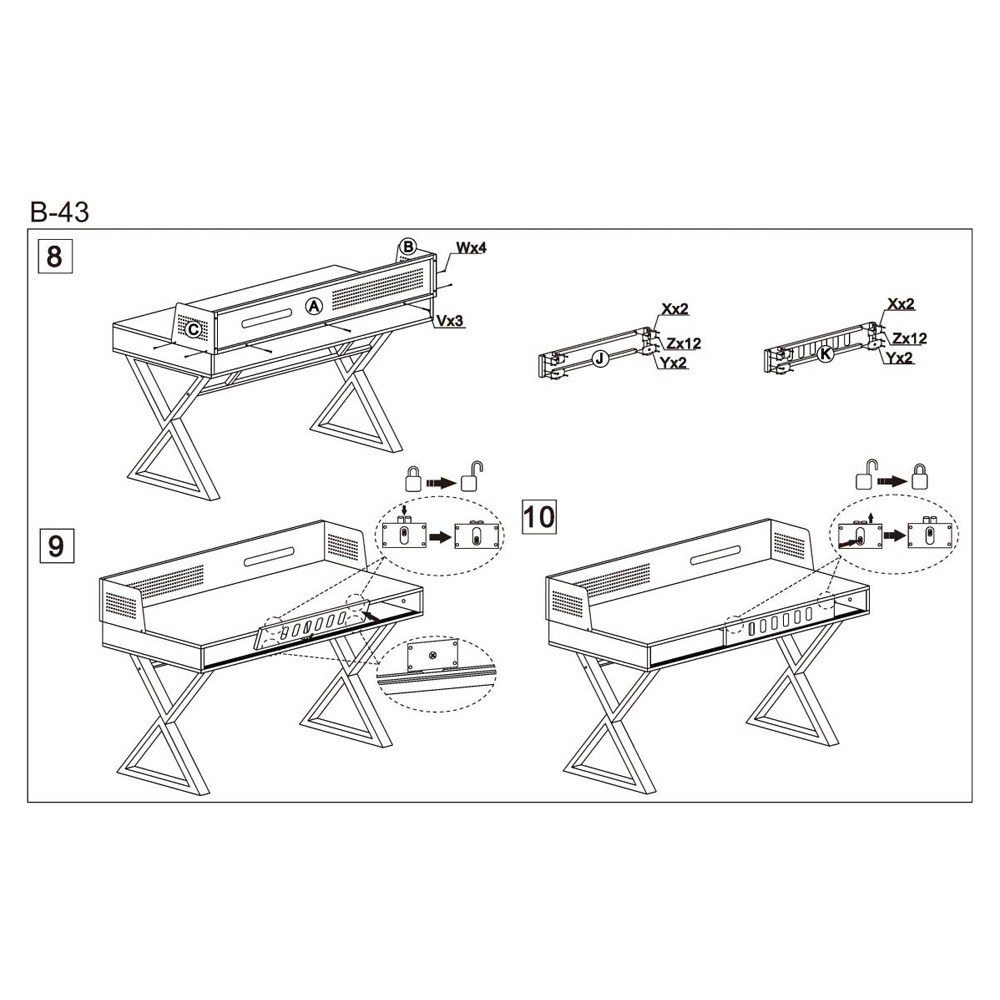 B-43

8

B

Wx4

A

C

Vx3

Xx2

Zx12

J

Yx2

Xx2

Zx12

K

Yx2

9

10