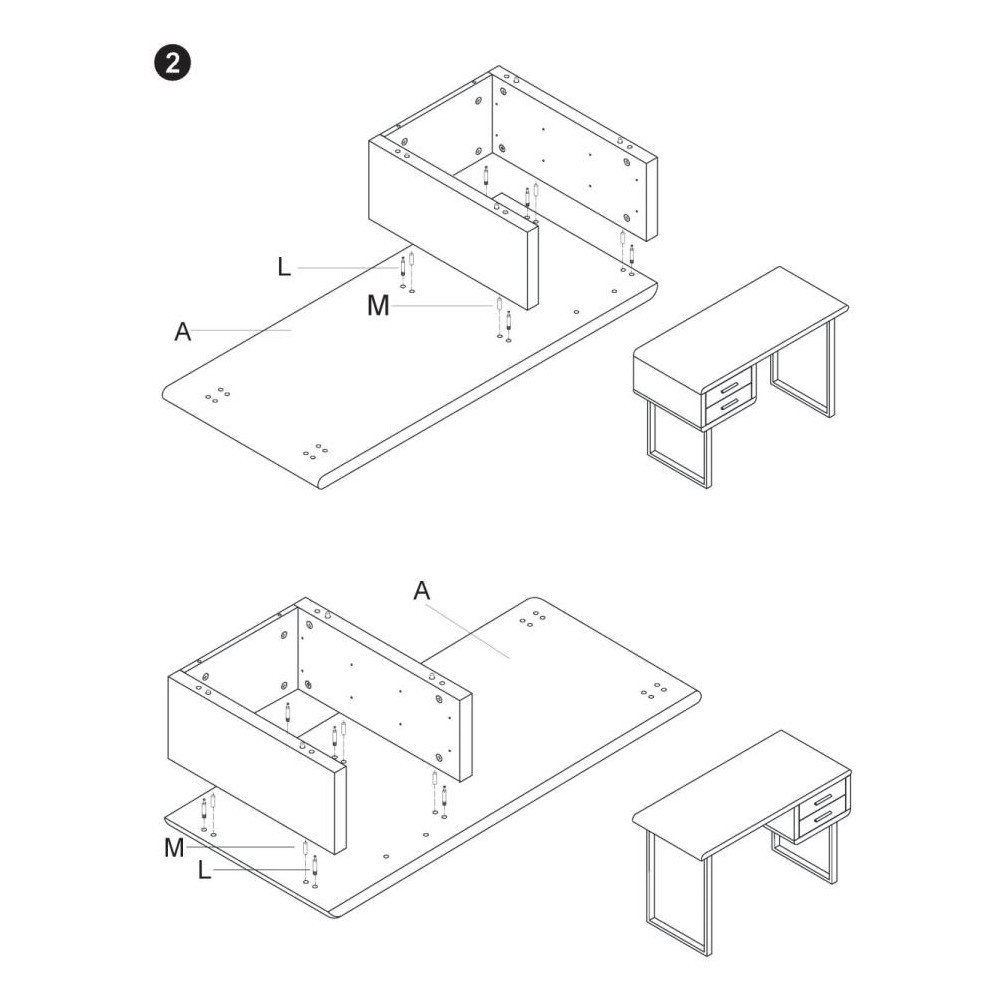 2

L

M

A

A

M

L