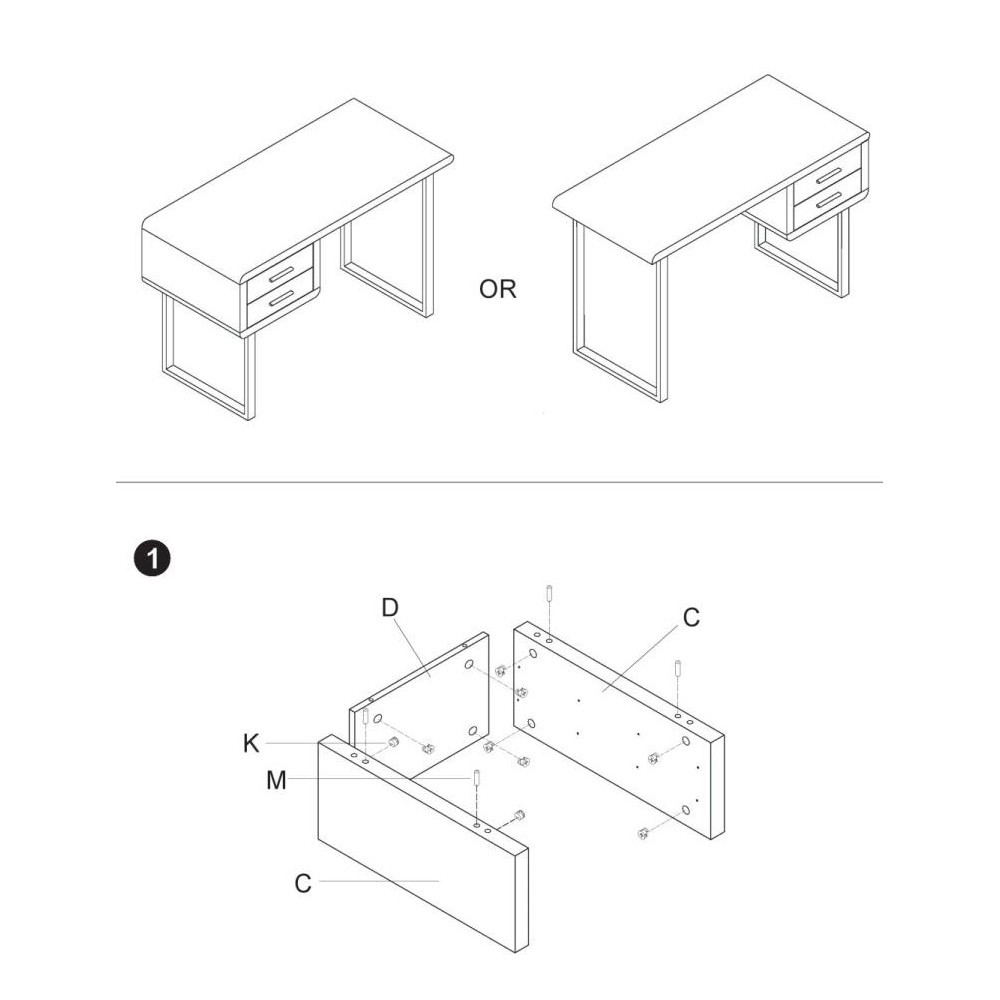 OR

1

D

C

K

M

C