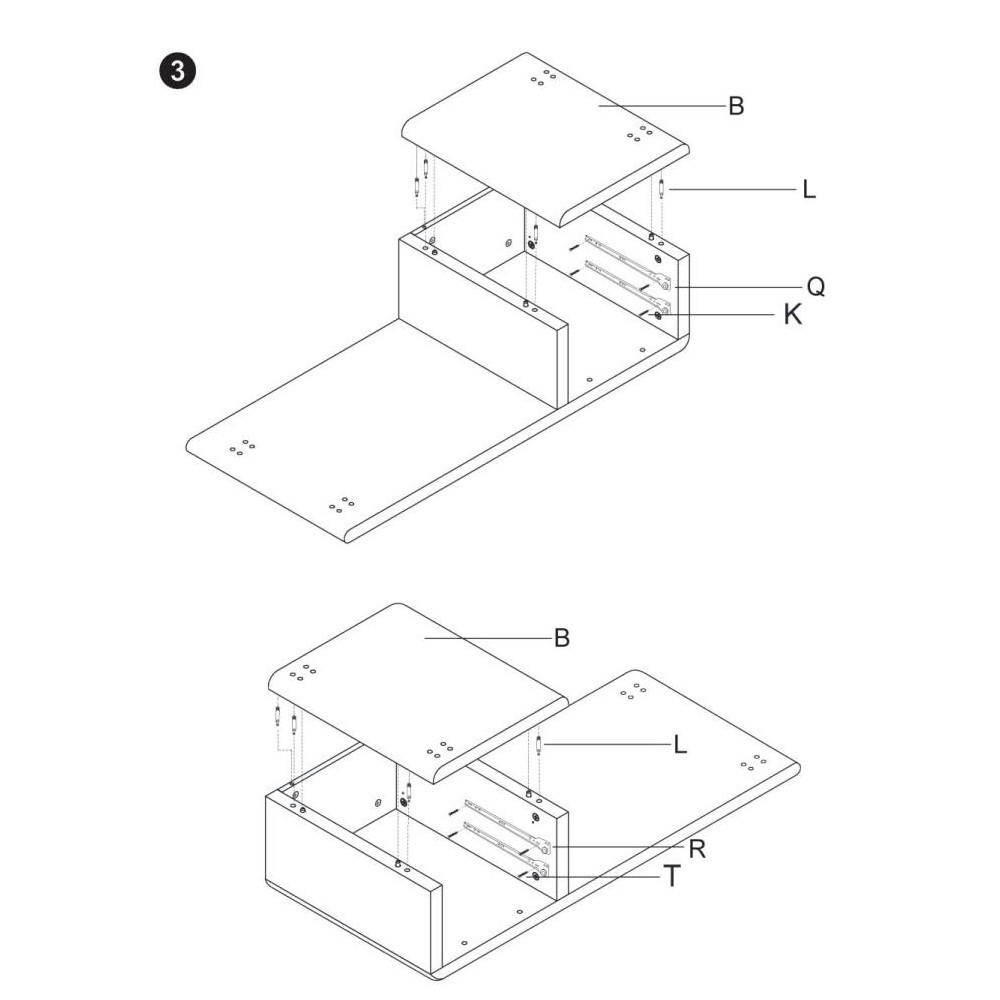 3

B
L
Q
K

B
L
R
T