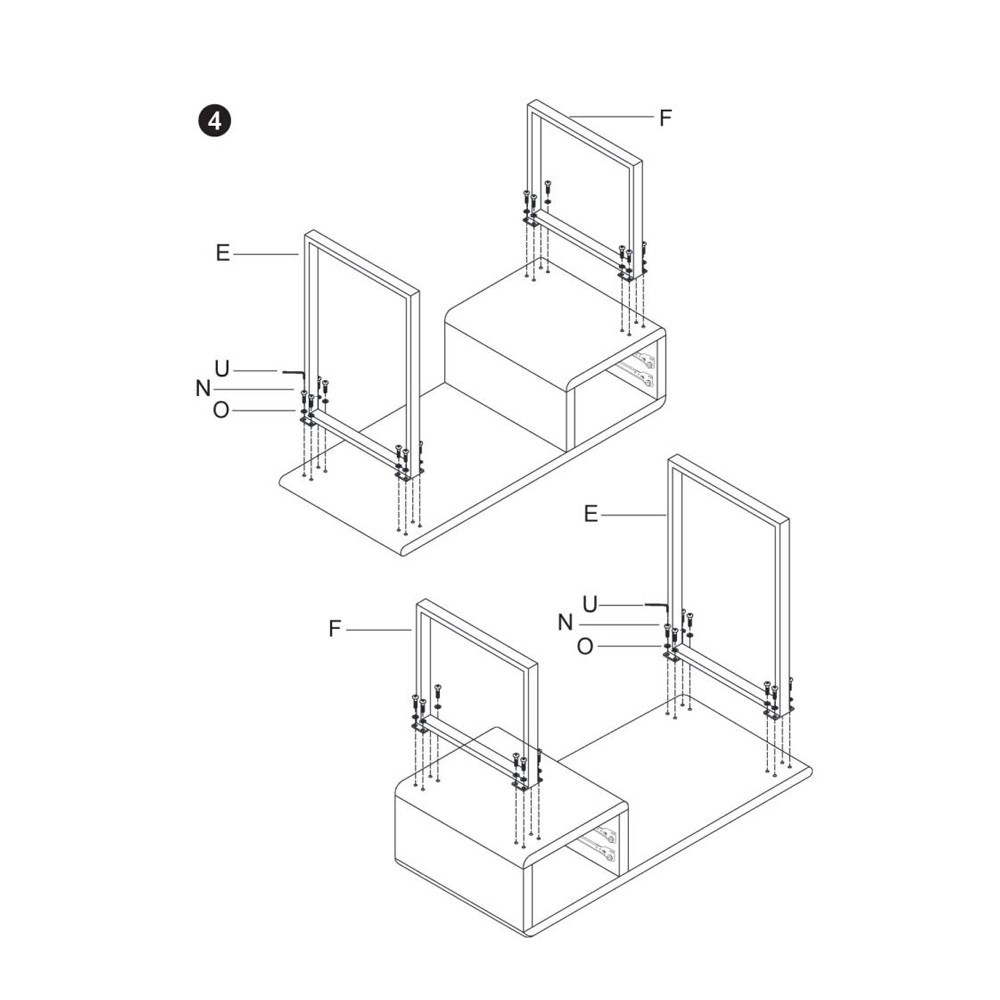 4

F

E

U
N
O

E

U
N
O

F