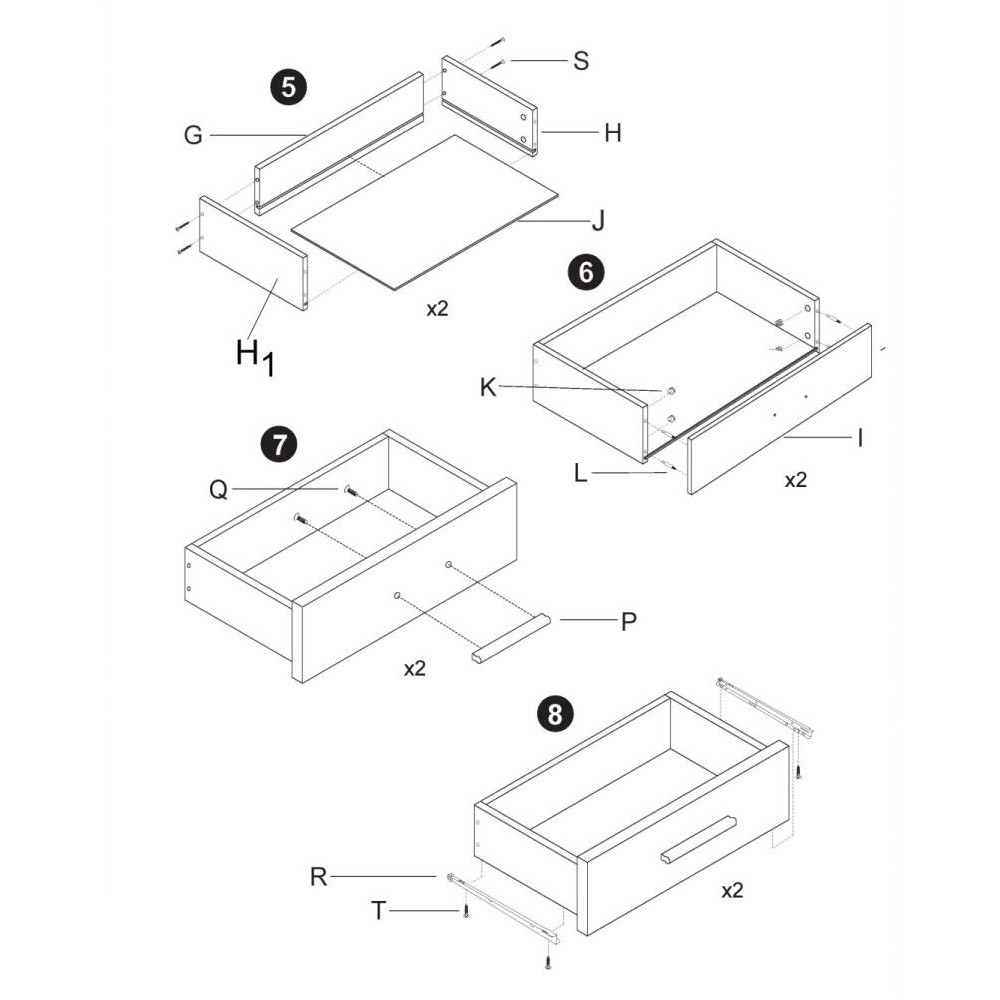 5
S
G
H
J
$H_1$
x2
6
K
I
L
x2
7
Q
P
x2
8
R
T
x2