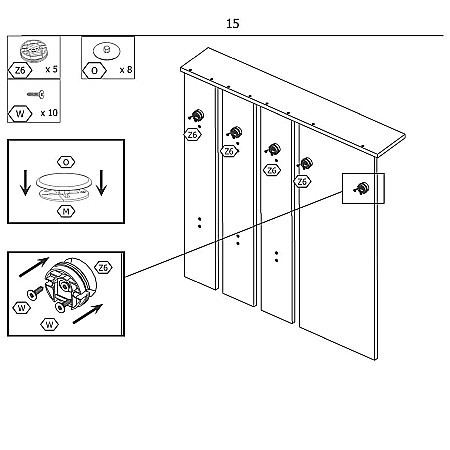 15

Z6 x 5

O x 8

W x 10

O

M

Z6

W

W

Z6

Z6

Z6

Z6