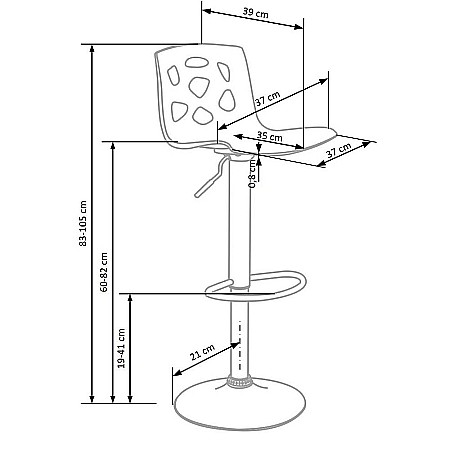 39 cm

37 cm

35 cm

37 cm

0,8 cm

83-105 cm

60-82 cm

19-41 cm

21 cm