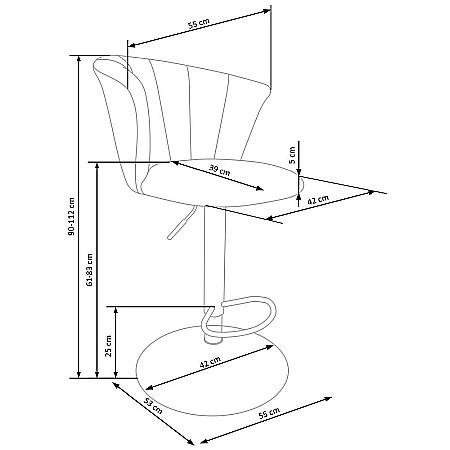 55 cm
5 cm
39 cm
42 cm
90-112 cm
61-83 cm
25 cm
42 cm
53 cm
55 cm