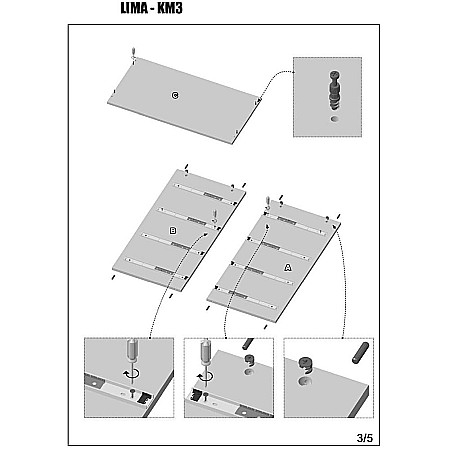 LIMA - KM3

C

B

A

3/5