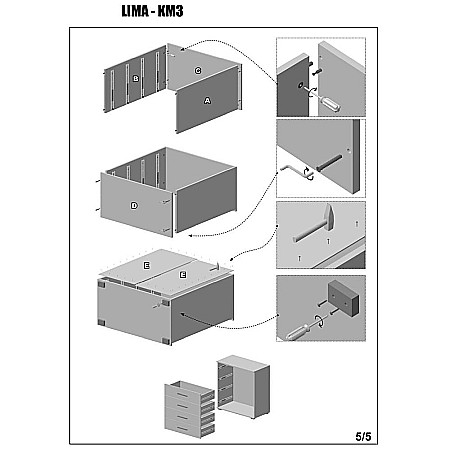 LIMA - KM3

B
C
A

D

E
E

5/5