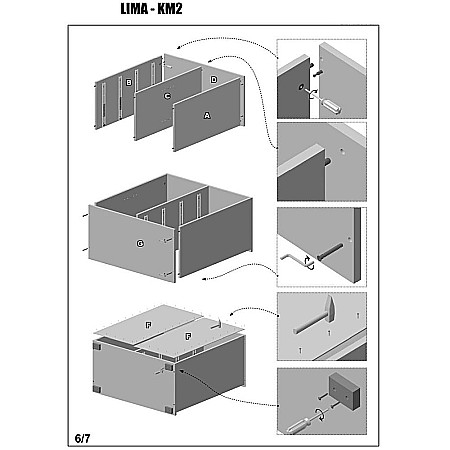 LIMA - KM2

B

C

D

A

G

F

F

6/7