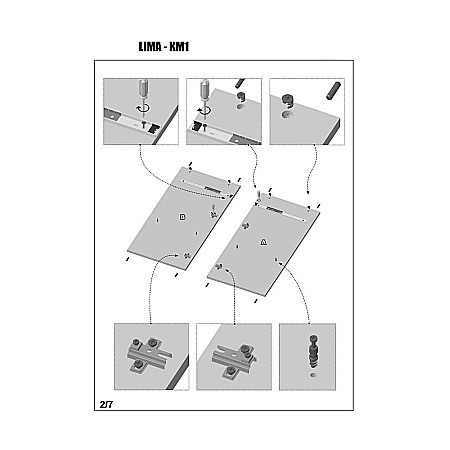 LIMA - KM1

B

A

2/7