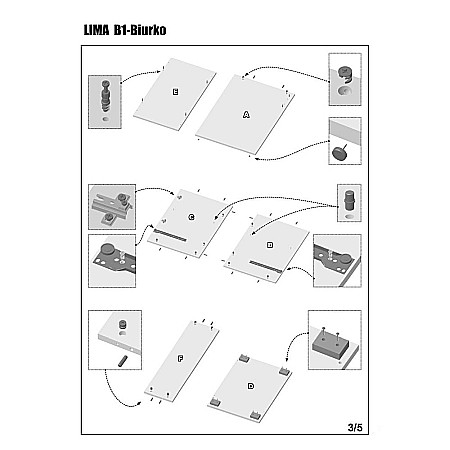 LIMA B1-Biurko

E

A

C

D

F

D

3/5