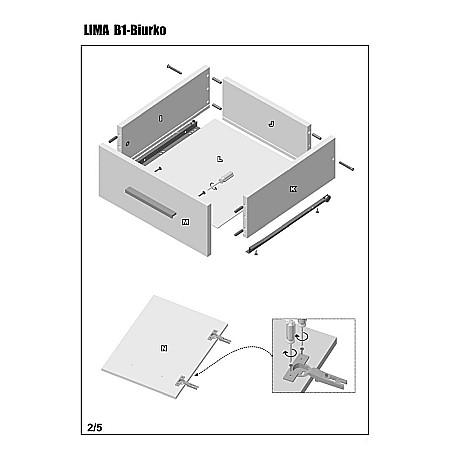 LIMA B1-Biurko

I

J

L

K

M

N

2/5