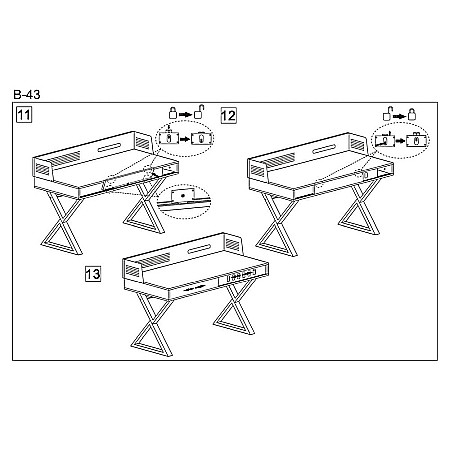 B-43

11

12

13