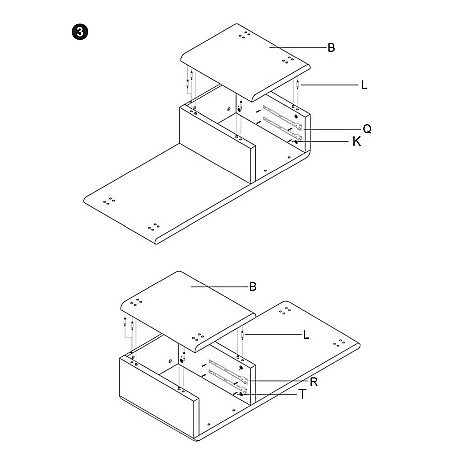 3

B

L

Q

K

B

L

R

T