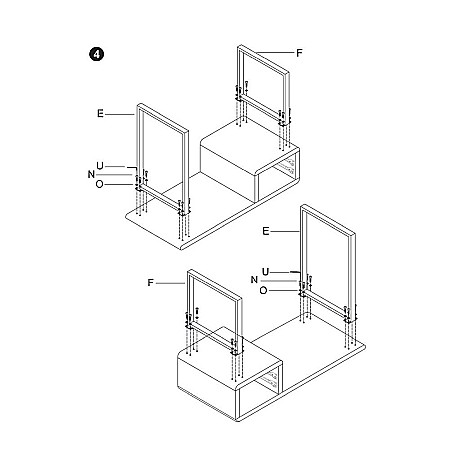 4

F

E

U
N
O

E

U
N
O

F