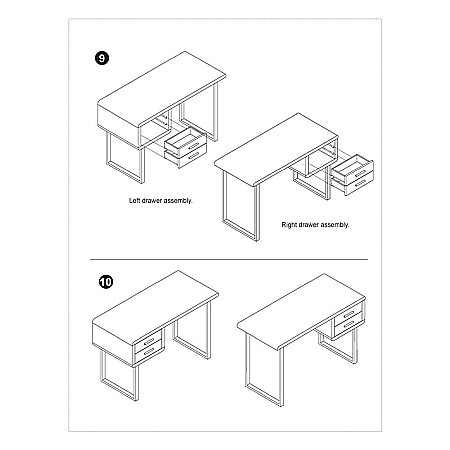 9

Left drawer assembly.

Right drawer assembly.

10