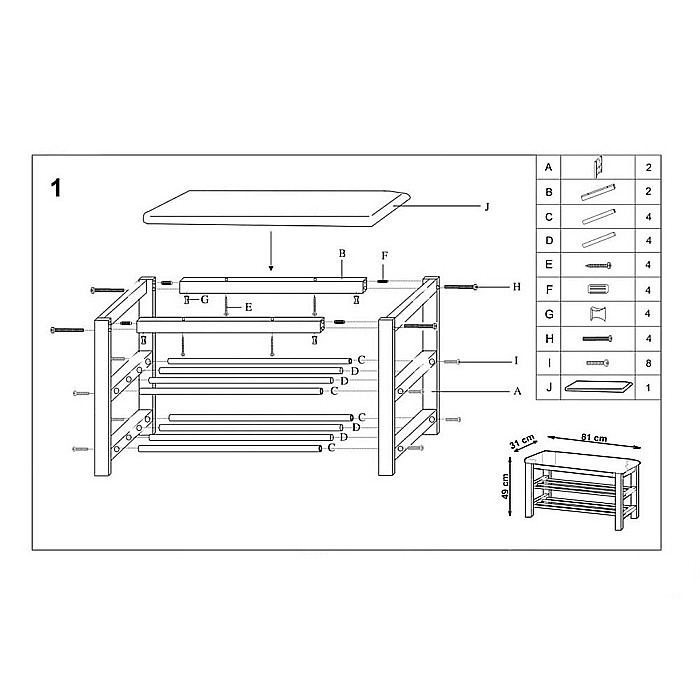 1

J
B
F
H
G
E
C
D
D
C
I
A
C
D
D
C

| A | | 2 |
|---|---|---|
| B | | 2 |
| C | | 4 |
| D | | 4 |
| E | | 4 |
| F | | 4 |
| G | | 4 |
| H | | 4 |
| I | | 8 |
| J | | 1 |

31 cm
81 cm
49 cm