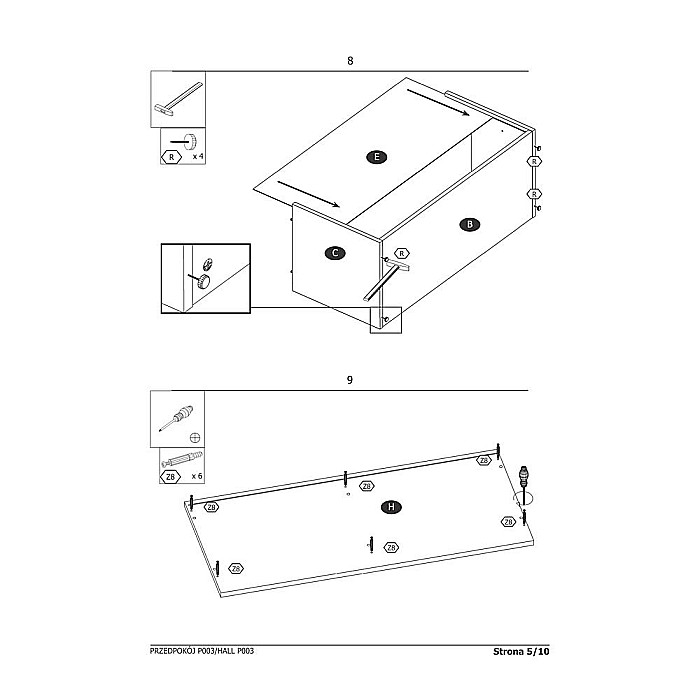 8

R x 4

E

R

R

B

C

R

9

Z8 x 6

Z8

Z8

Z8

H

Z8

Z8

Z8

PRZEDPOKÓJ P003/HALL P003

Strona 5/10