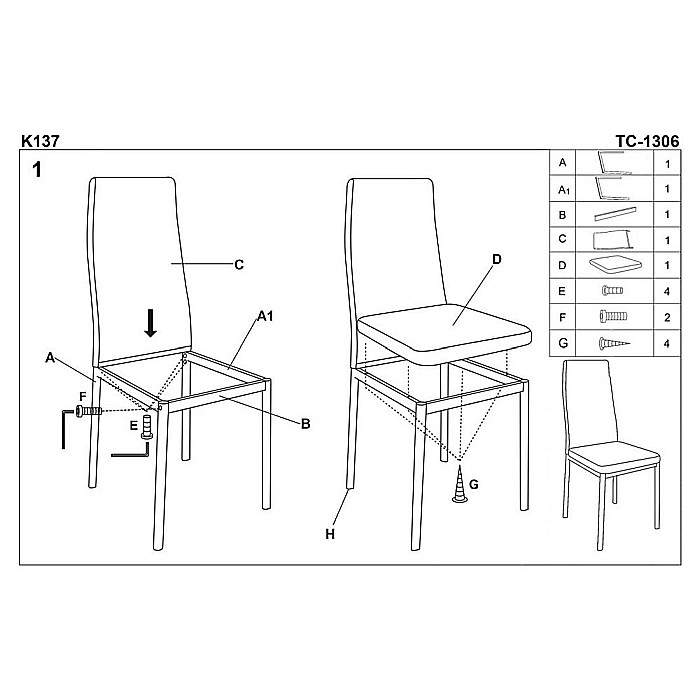 K137

TC-1306

1

C

A1

A

F

E

B

D

G

H

| A | | 1 |
|---|---|---|
| A1 | | 1 |
| B | | 1 |
| C | | 1 |
| D | | 1 |
| E | | 4 |
| F | | 2 |
| G | | 4 |