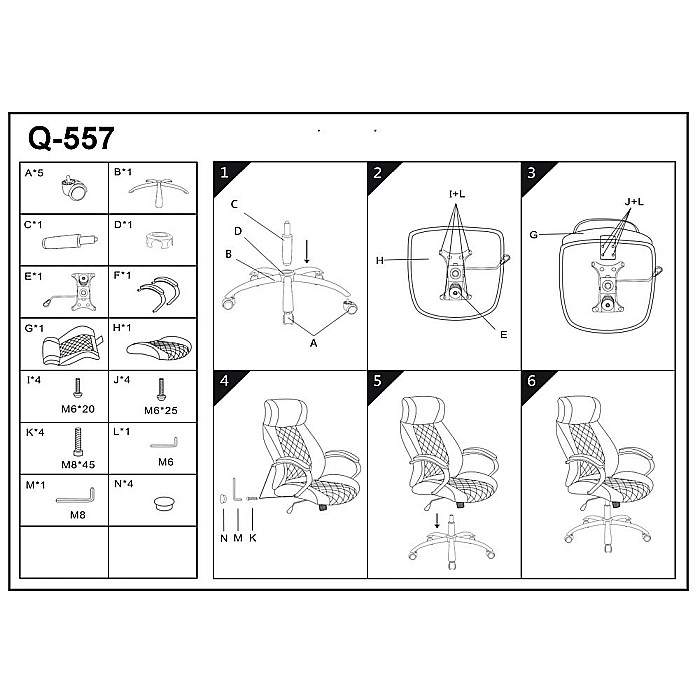 Q-557

| A*5 | B*1 |
|---|---|
| C*1 | D*1 |
| E*1 | F*1 |
| G*1 | H*1 |
| I*4 M6*20 | J*4 M6*25 |
| K*4 M8*45 | L*1 M6 |
| M*1 M8 | N*4 |
| | |

1
C
D
B
A

2
I+L
H
E

3
J+L
G

4
N M K

5

6