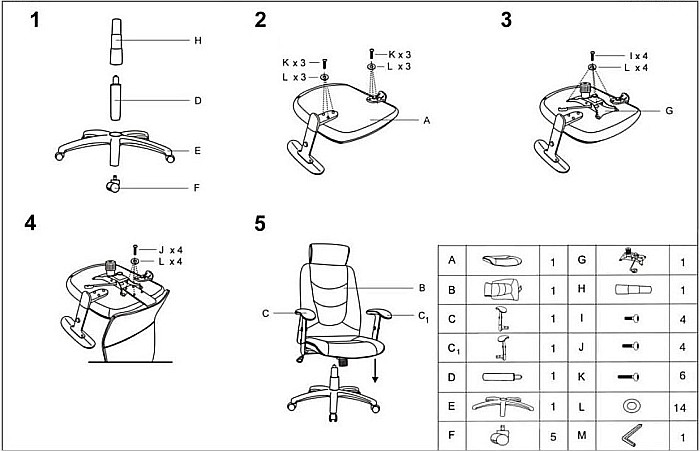 1

H

D

E

F

2

K x 3
L x 3

K x 3
L x 3

A

3

I x 4
L x 4

G

4

J x 4
L x 4

5

B

C

$C_1$

| A | | 1 | G | | 1 |
|---|---|---|---|---|---|
| B | | 1 | H | | 1 |
| C | | 1 | I | | 4 |
| $C_1$ | | 1 | J | | 4 |
| D | | 1 | K | | 6 |
| E | | 1 | L | | 14 |
| F | | 5 | M | | 1 |