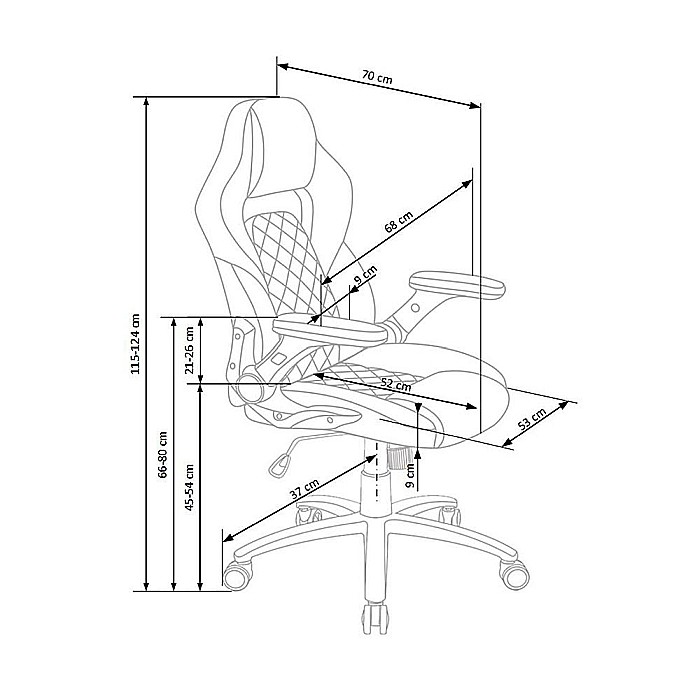 70 cm
68 cm
9 cm
115-124 cm
21-26 cm
52 cm
53 cm
66-80 cm
45-54 cm
9 cm
37 cm