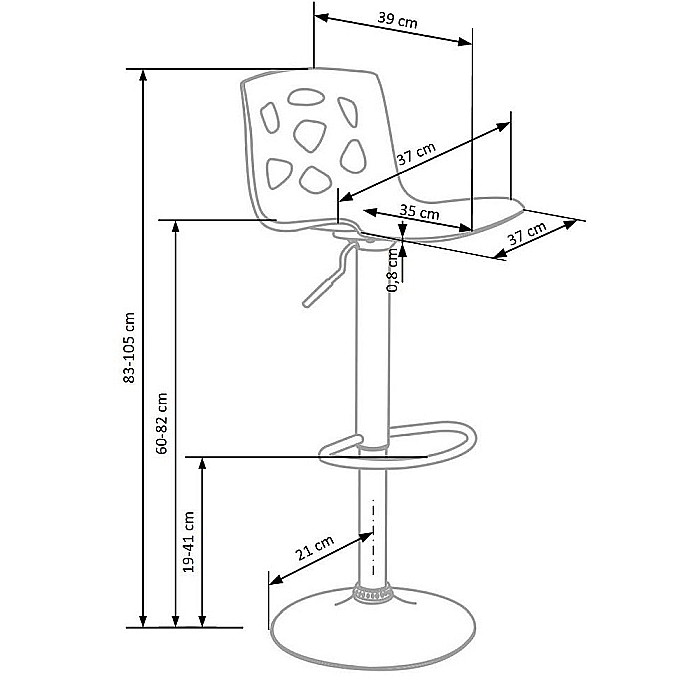 39 cm
37 cm
35 cm
37 cm
0,8 cm
83-105 cm
60-82 cm
19-41 cm
21 cm