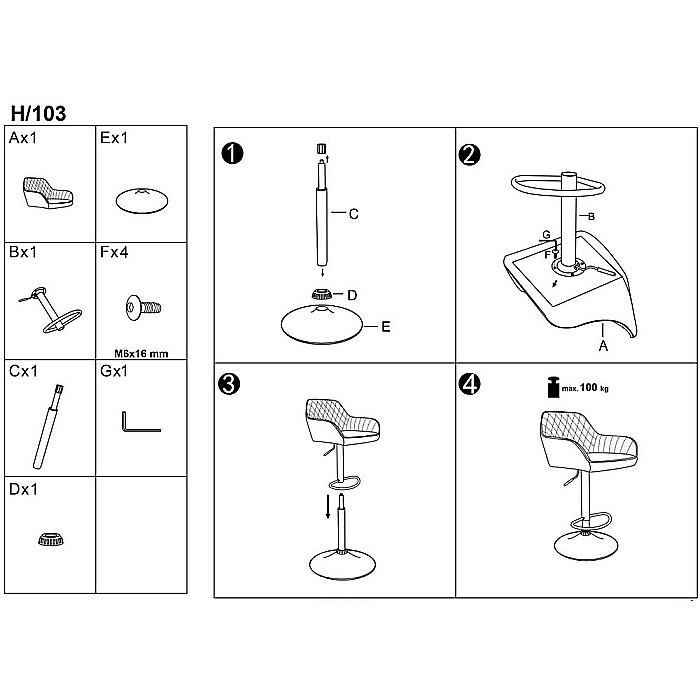 H/103

Ax1

Ex1

Bx1

Fx4

M6x16 mm

Cx1

Gx1

Dx1

1

C

D

E

2

B

G

F

A

3

4

max. 100 kg