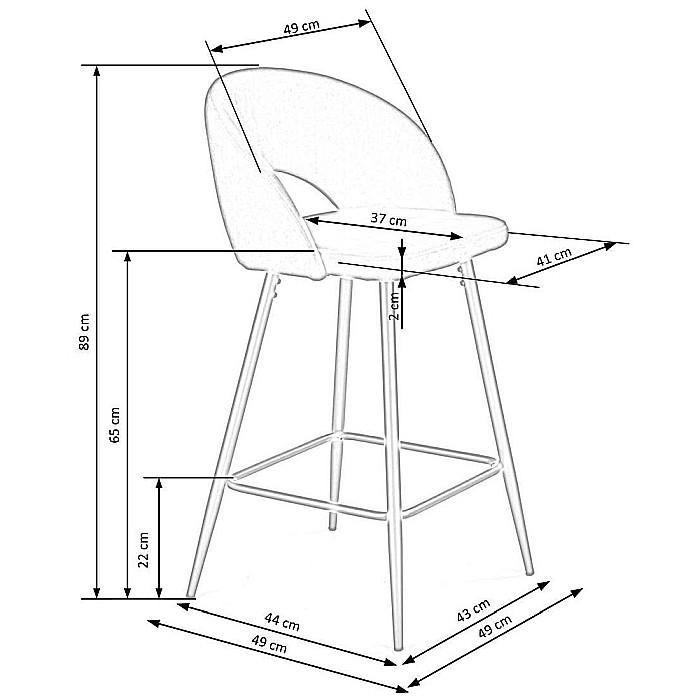 49 cm
37 cm
41 cm
2 cm
89 cm
65 cm
22 cm
44 cm
49 cm
43 cm
49 cm