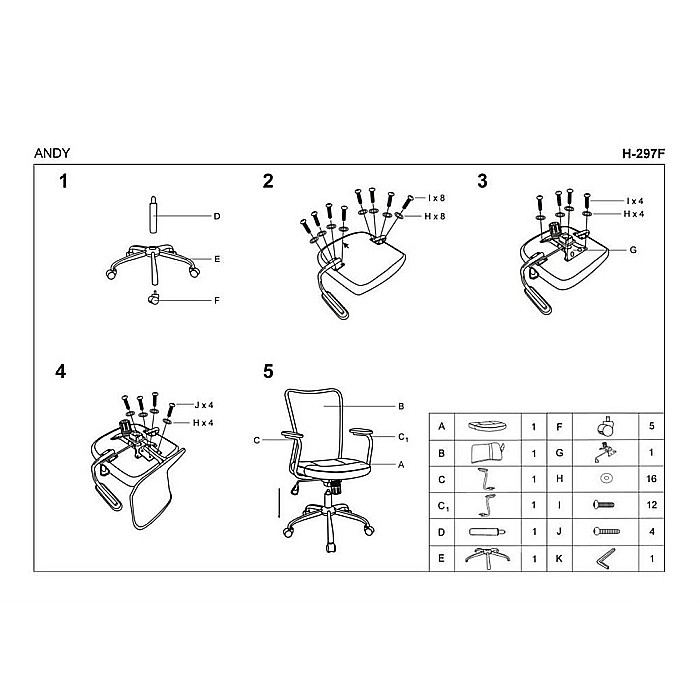 ANDY

H-297F

1

D

E

F

2

I x 8

H x 8

3

I x 4

H x 4

G

4

J x 4

H x 4

5

B

C

$C_1$

A

| A | | 1 | F | | 5 |
|---|---|---|---|---|---|
| B | | 1 | G | | 1 |
| C | | 1 | H | | 16 |
| $C_1$ | | 1 | I | | 12 |
| D | | 1 | J | | 4 |
| E | | 1 | K | | 1 |