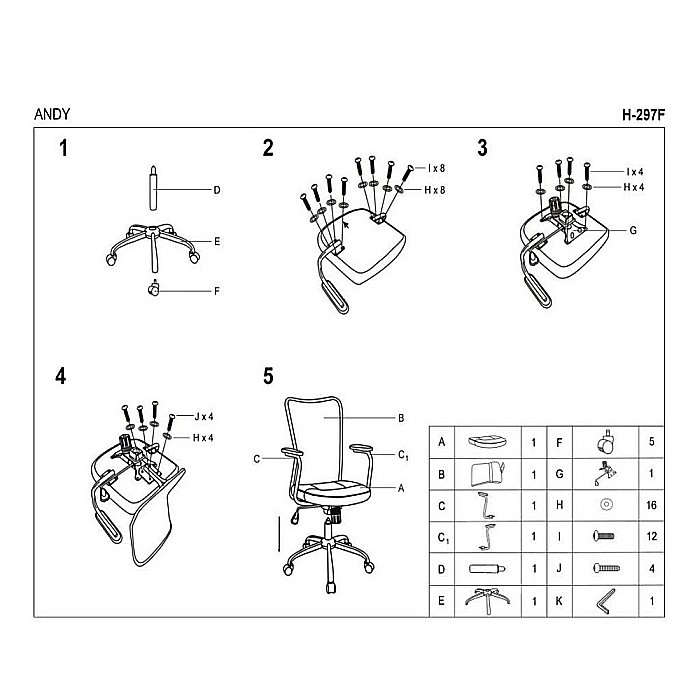 ANDY

H-297F

1

D

E

F

2

I x 8

H x 8

3

I x 4

H x 4

G

4

J x 4

H x 4

5

B

C

$C_1$

A

| A | | 1 | F | | 5 |
|---|---|---|---|---|---|
| B | | 1 | G | | 1 |
| C | | 1 | H | | 16 |
| $C_1$ | | 1 | I | | 12 |
| D | | 1 | J | | 4 |
| E | | 1 | K | | 1 |