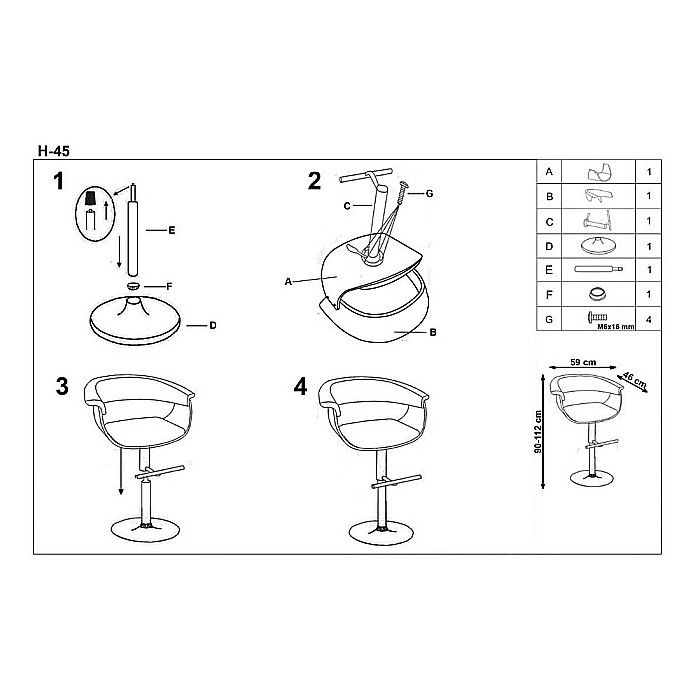 H-45

1

E

F

D

2

C

G

A

B

3

4

| A | | 1 |
|---|---|---|
| B | | 1 |
| C | | 1 |
| D | | 1 |
| E | | 1 |
| F | | 1 |
| G | M6x16 mm | 4 |

59 cm

46 cm

90-112 cm