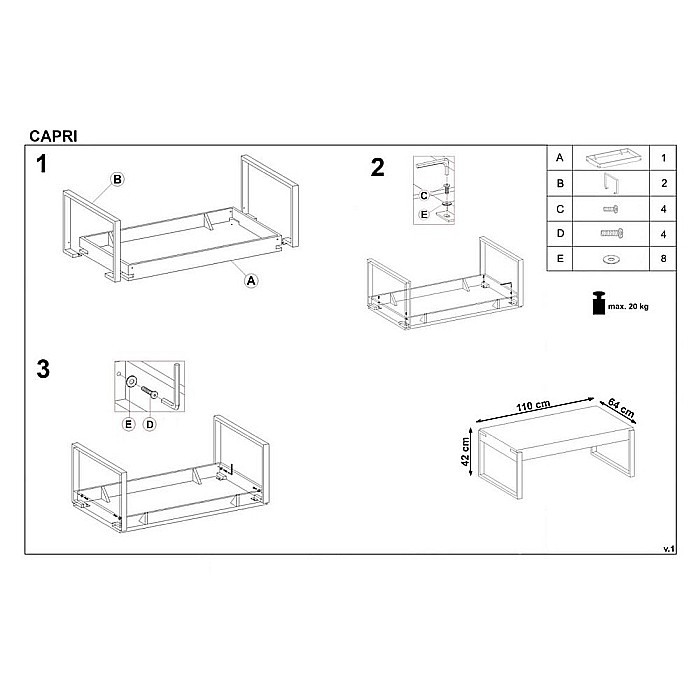 CAPRI

1

B

A

2

C

E

| A | | 1 |
|---|---|---|
| B | | 2 |
| C | | 4 |
| D | | 4 |
| E | | 8 |

max. 20 kg

3

E D

110 cm

64 cm

42 cm

v.1