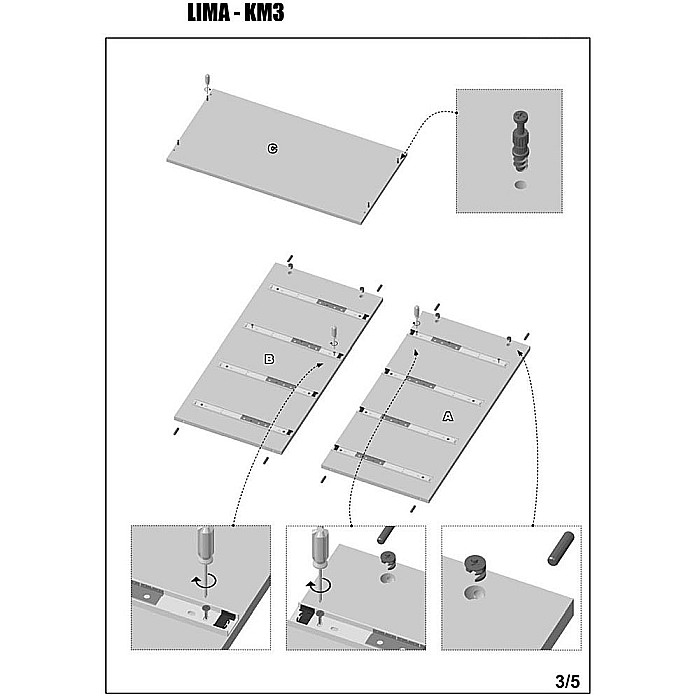 LIMA - KM3

C

B

A

3/5