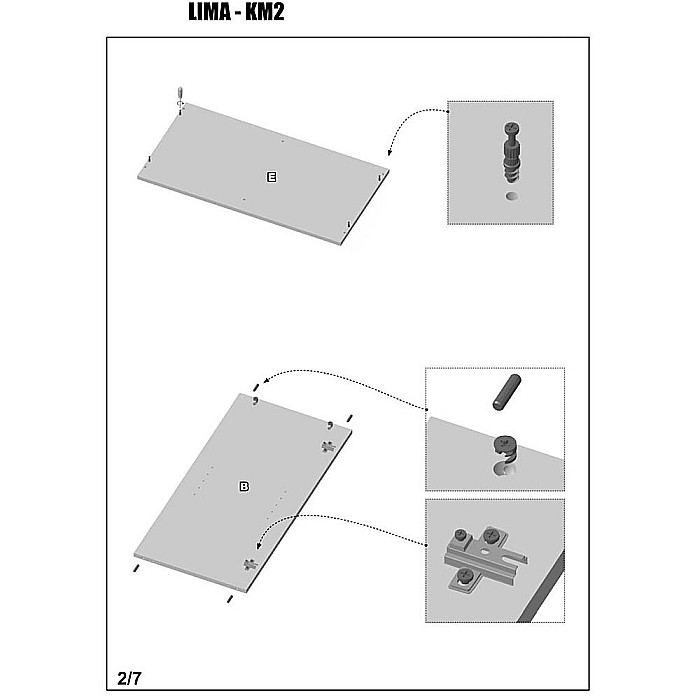 LIMA - KM2

E

B

2/7