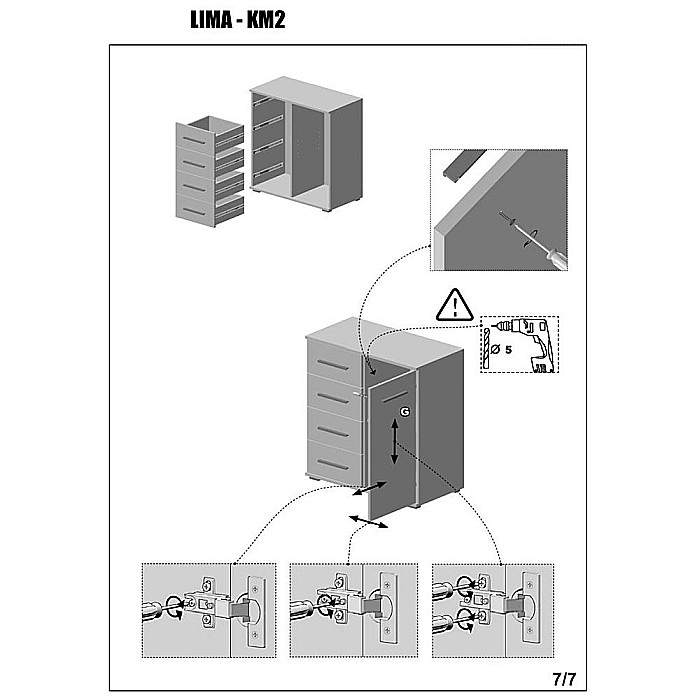 LIMA - KM2

Ø 5

G

7/7